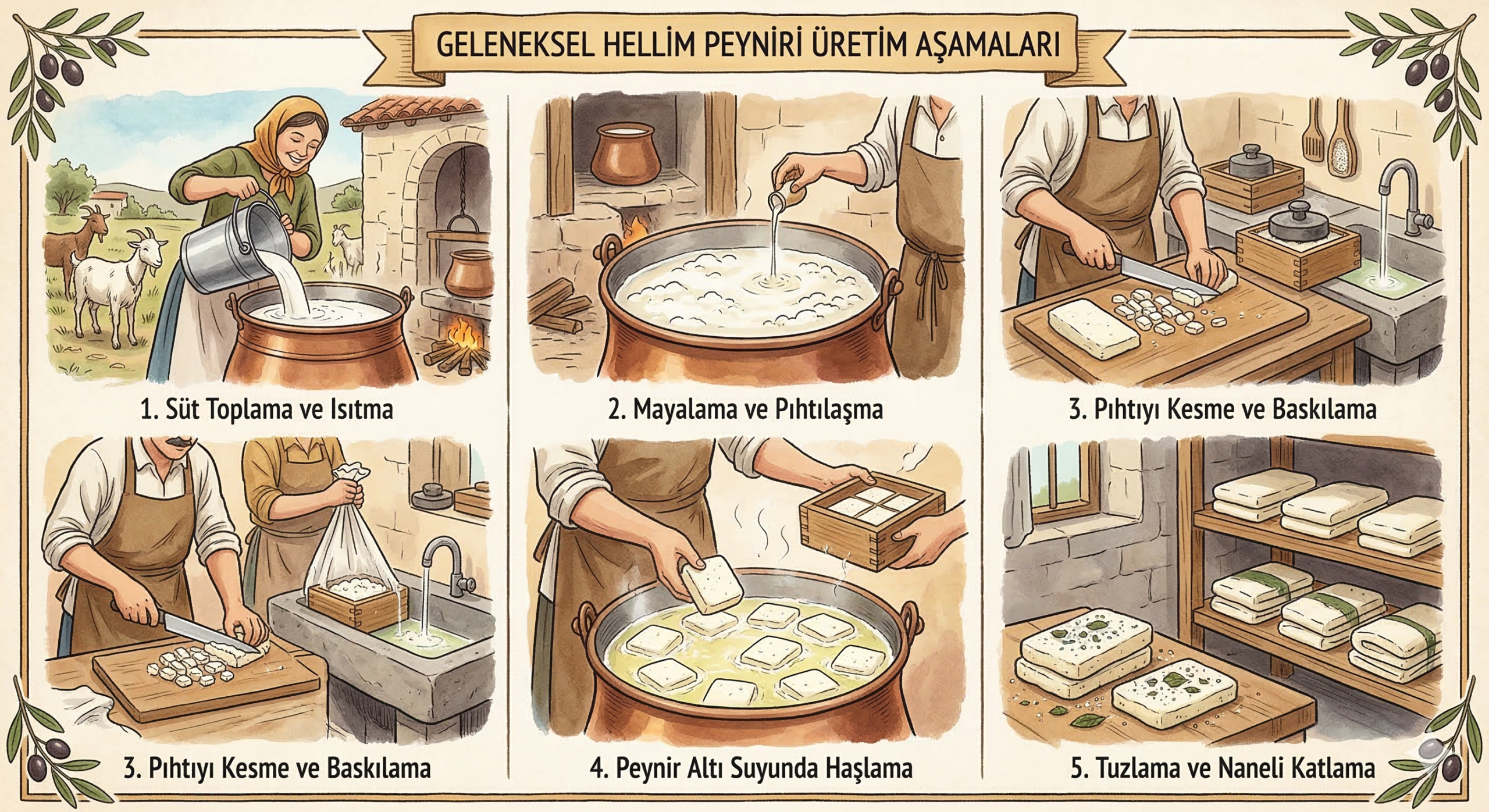 GELENEKSEL HELLİM PEYNİRİ ÜRETİM AŞAMALARI

1. Süt Toplama ve Isıtma

2. Mayalama ve Pıhtılaşma

3. Pıhtıyı Kesme ve Baskılama

3. Pıhtıyı Kesme ve Baskılama

4. Peynir Altı Suyunda Haşlama

5. Tuzlama ve Naneli Katlama